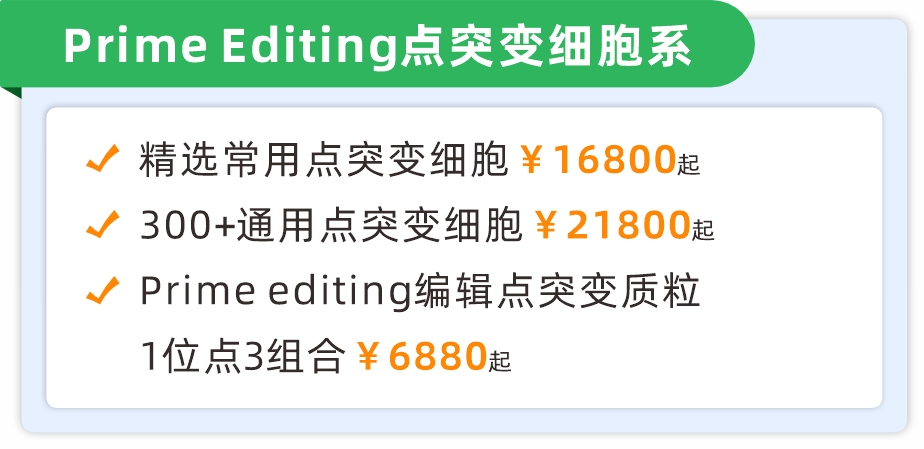 Prime Editing点突变细胞系

✓ 精选常用点突变细胞 ￥16800起

✓ 300+通用点突变细胞 ￥21800起

✓ Prime editing编辑点突变质粒
1位点3组合 ￥6880起